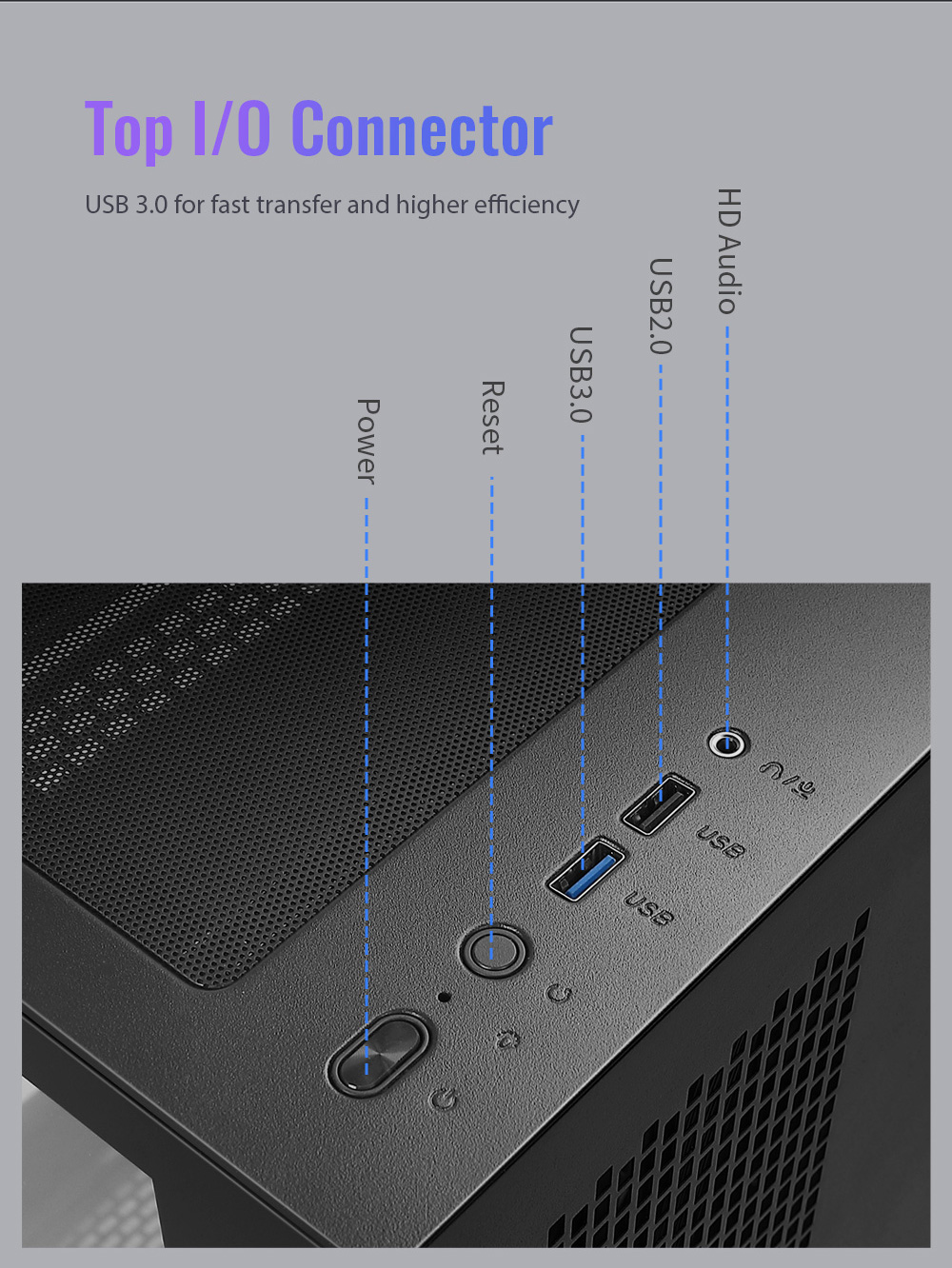 Top I/O Connector

USB 3.0 for fast transfer and higher efficiency

Power

Reset

USB3.0

USB2.0

HD Audio

USB

USB