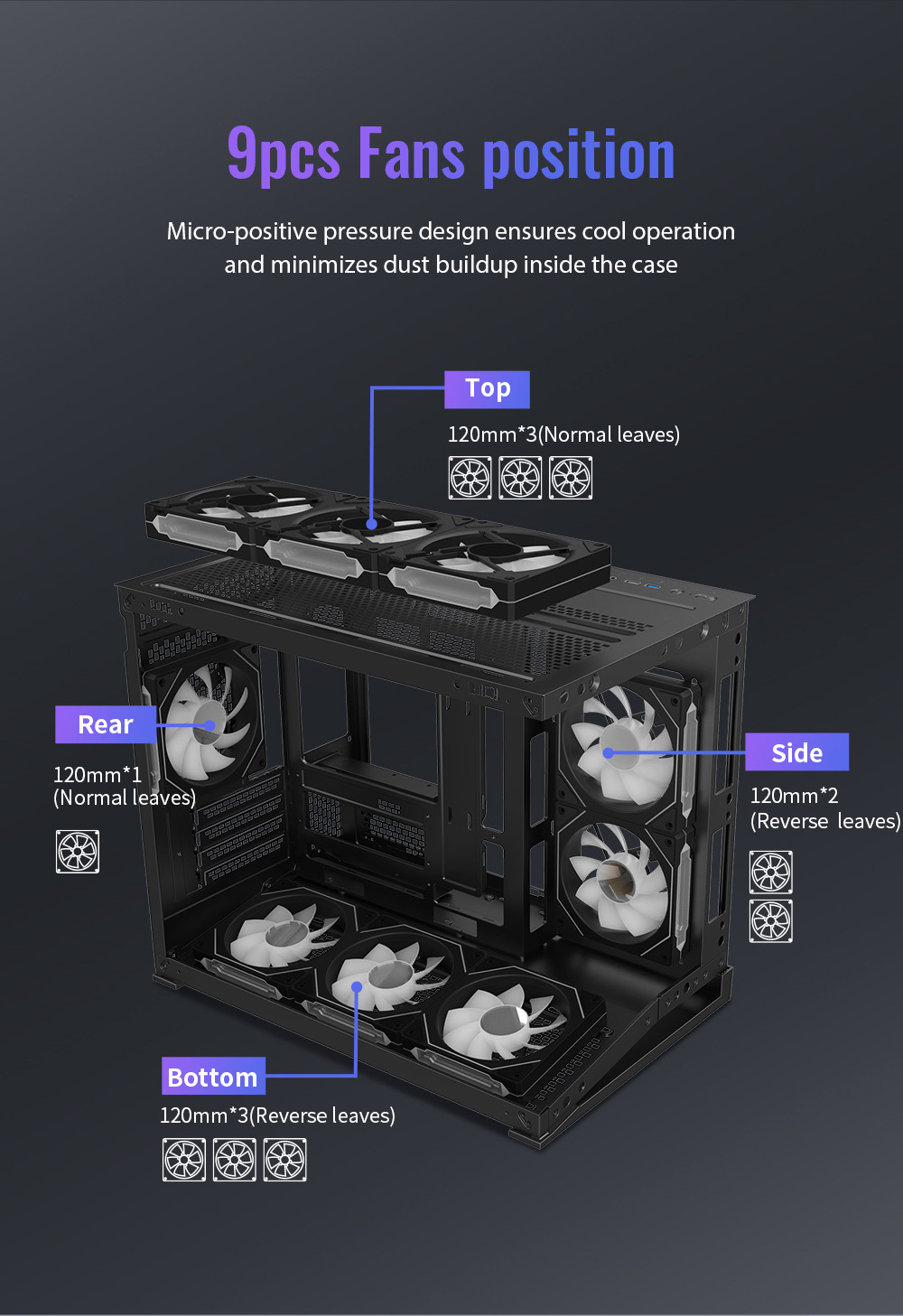 9pcs Fans position

Micro-positive pressure design ensures cool operation and minimizes dust buildup inside the case

Top

120mm*3(Normal leaves)

Rear

120mm*1
(Normal leaves)

Side

120mm*2
(Reverse leaves)

Bottom

120mm*3(Reverse leaves)