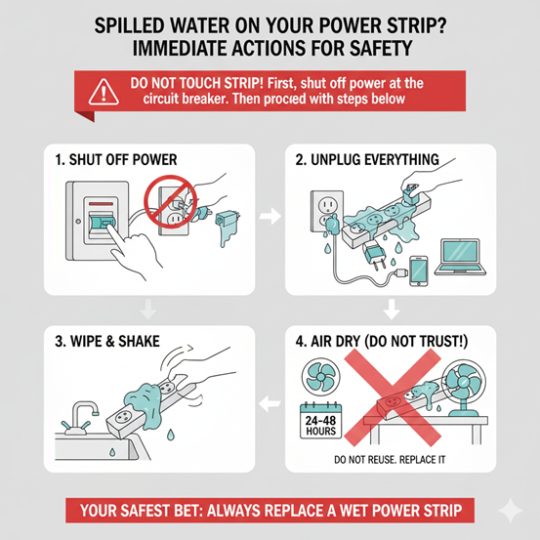 SPILLED WATER ON YOUR POWER STRIP?
IMMEDIATE ACTIONS FOR SAFETY

DO NOT TOUCH STRIP! First, shut off power at the circuit breaker. Then procied with steps below

1. SHUT OFF POWER

2. UNPLUG EVERYTHING

3. WIPE & SHAKE

4. AIR DRY (DO NOT TRUST!)

24-48 HOURS

DO NOT REUSE. REPLACE IT

YOUR SAFEST BET: ALWAYS REPLACE A WET POWER STRIP