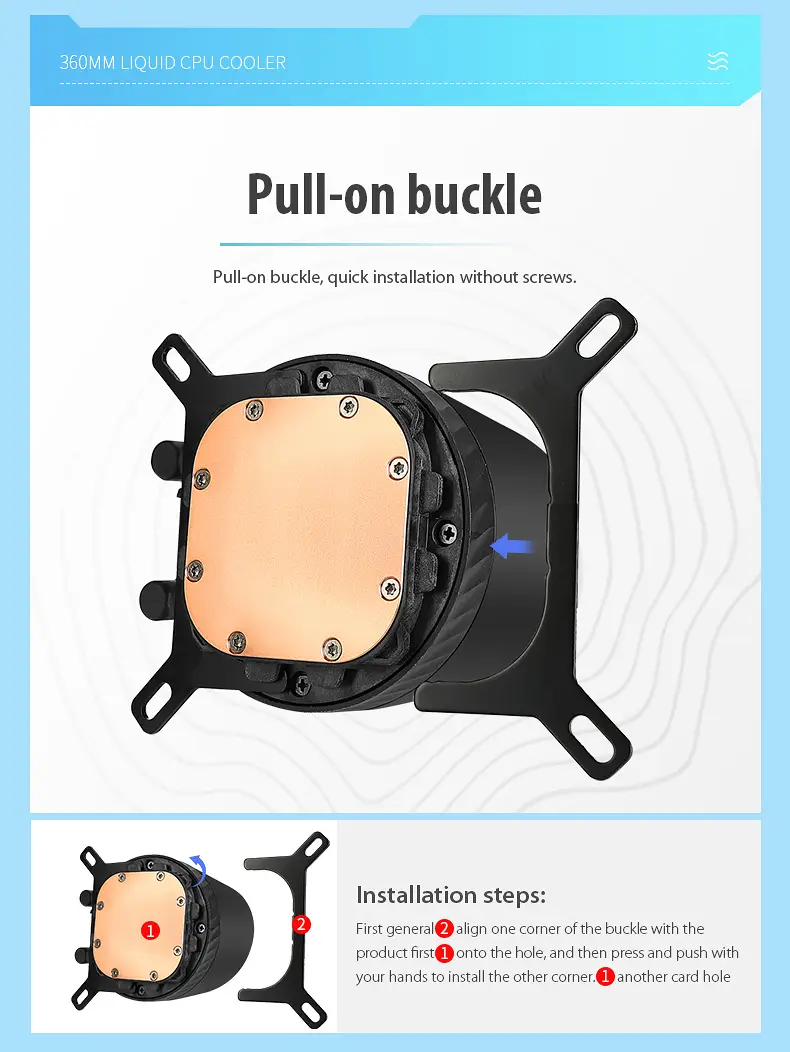 360MM LIQUID CPU COOLER

Pull-on buckle

Pull-on buckle, quick installation without screws.

1

2

Installation steps:

First general 2 align one corner of the buckle with the product first 1 onto the hole, and then press and push with your hands to install the other corner. 1 another card hole