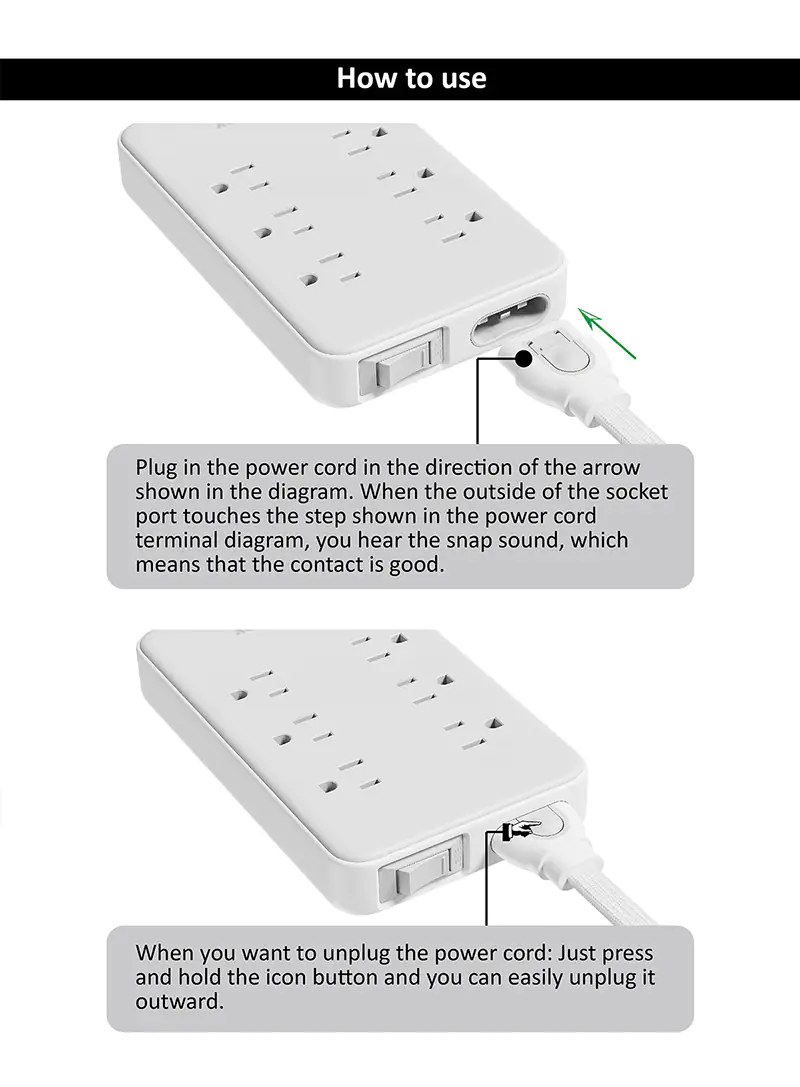 How to use

Plug in the power cord in the direction of the arrow shown in the diagram. When the outside of the socket port touches the step shown in the power cord terminal diagram, you hear the snap sound, which means that the contact is good.

When you want to unplug the power cord: Just press and hold the icon button and you can easily unplug it outward.