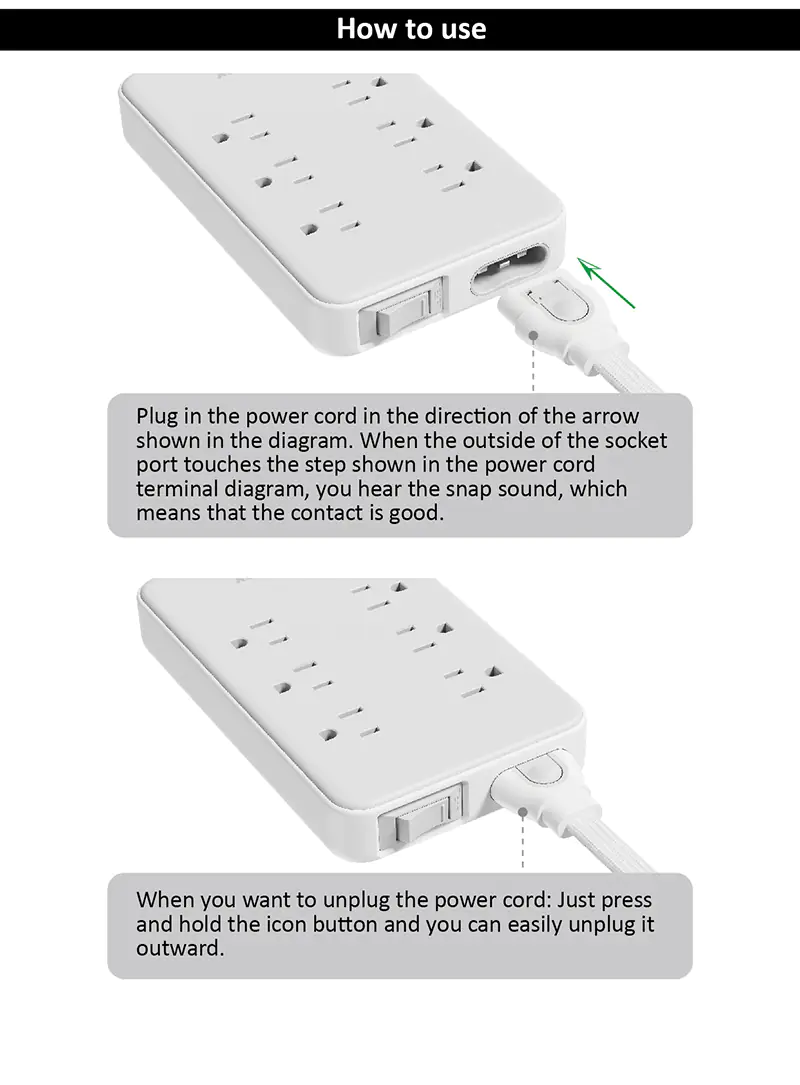 How to use

Plug in the power cord in the direction of the arrow shown in the diagram. When the outside of the socket port touches the step shown in the power cord terminal diagram, you hear the snap sound, which means that the contact is good.

When you want to unplug the power cord: Just press and hold the icon button and you can easily unplug it outward.